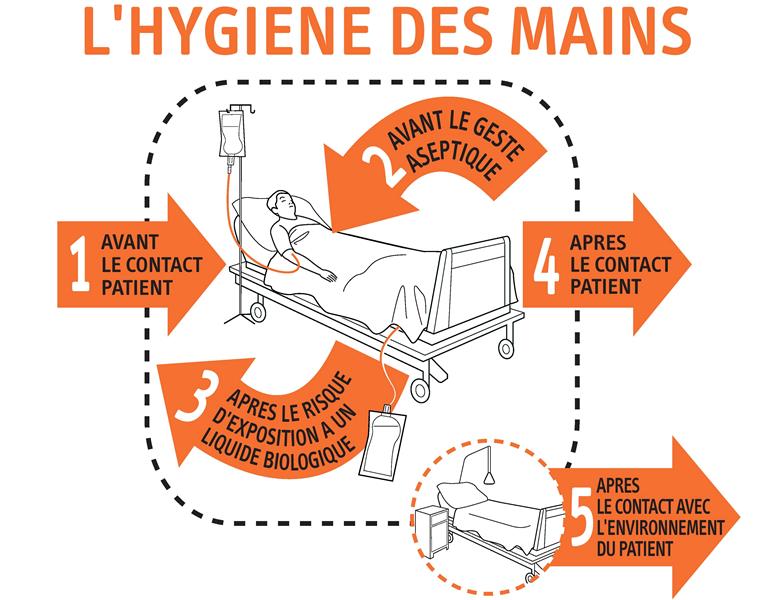 L'HYGIENE DES MAINS

1 AVANT LE CONTACT PATIENT

2 AVANT LE GESTE ASEPTIQUE

3 APRES LE RISQUE D'EXPOSITION A UN LIQUIDE BIOLOGIQUE

4 APRES LE CONTACT PATIENT

5 APRES LE CONTACT AVEC L'ENVIRONNEMENT DU PATIENT